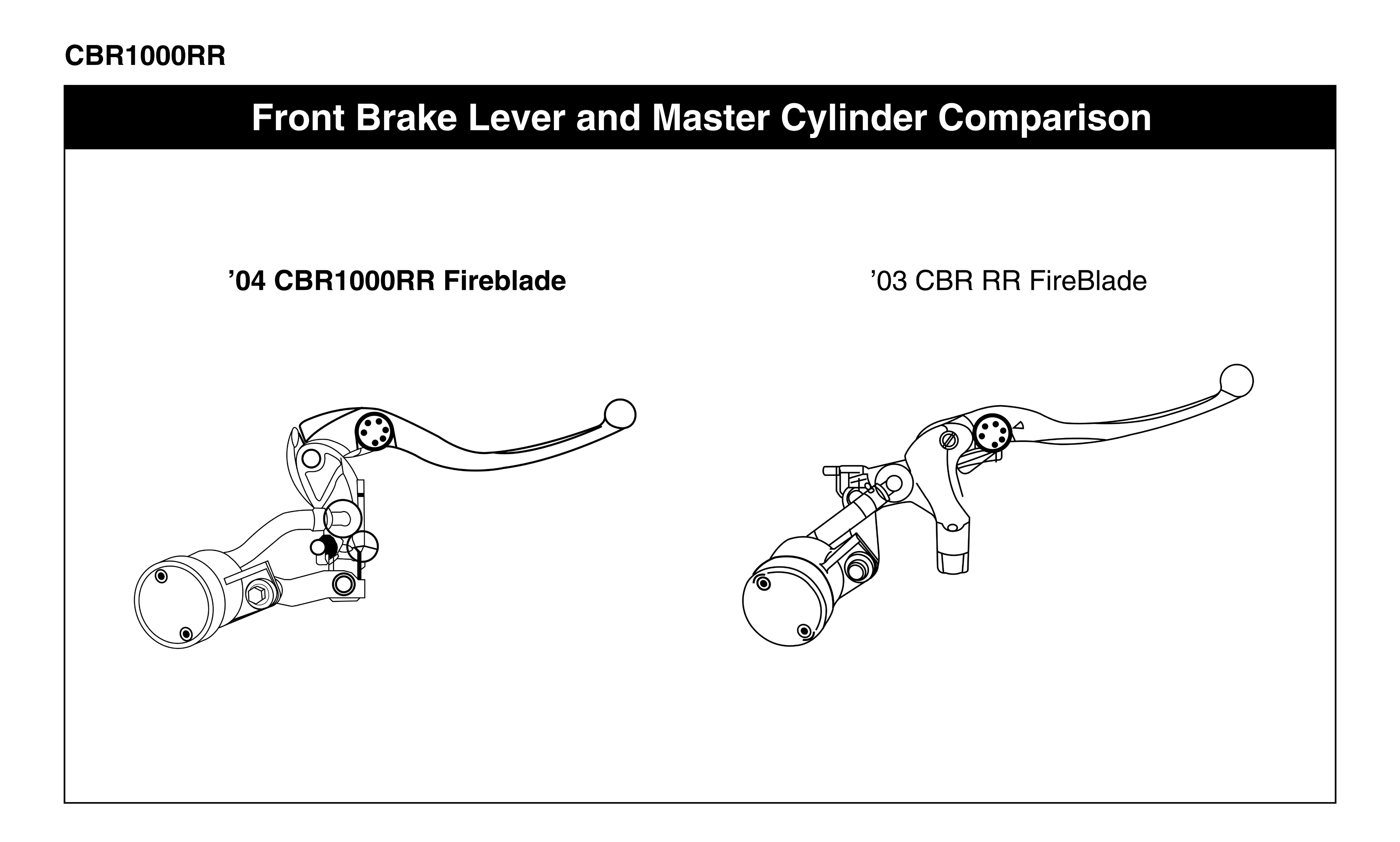 CBR1000RR

Front Brake Lever and Master Cylinder Comparison

’04 CBR1000RR Fireblade

’03 CBR RR FireBlade