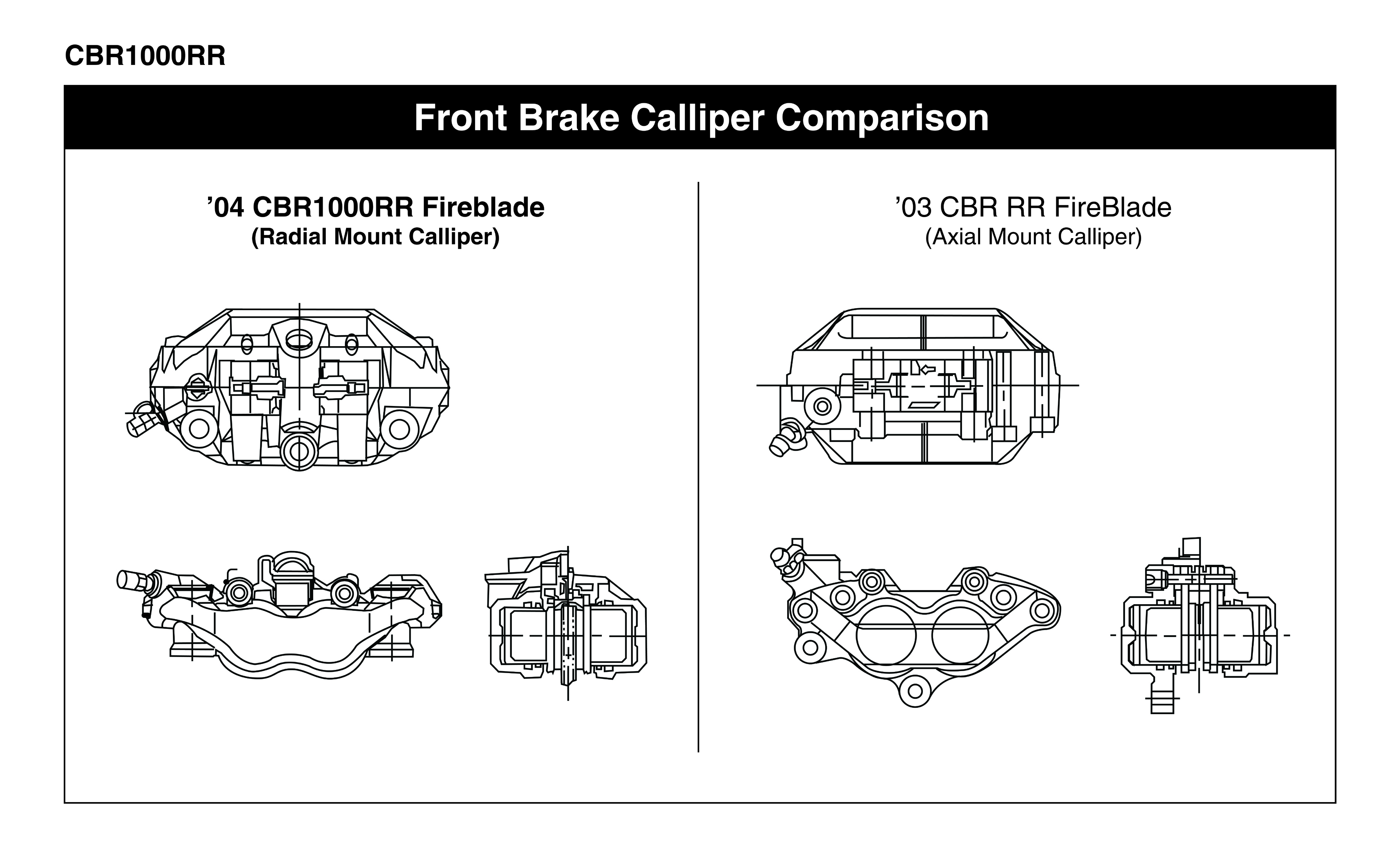 CBR1000RR

Front Brake Calliper Comparison

’04 CBR1000RR Fireblade
(Radial Mount Calliper)

’03 CBR RR FireBlade
(Axial Mount Calliper)